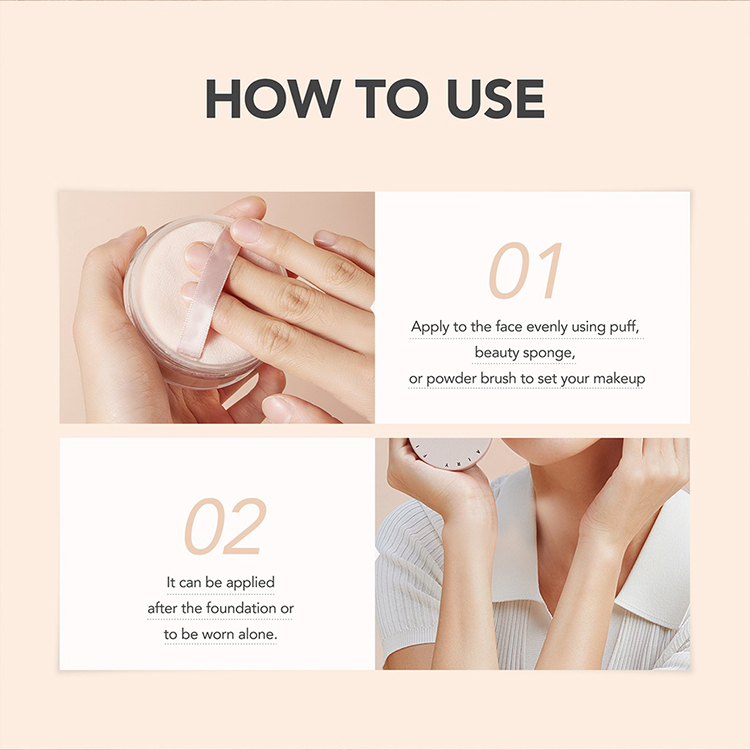 HOW TO USE

01

Apply to the face evenly using puff, beauty sponge, or powder brush to set your makeup

02

It can be applied after the foundation or to be worn alone.